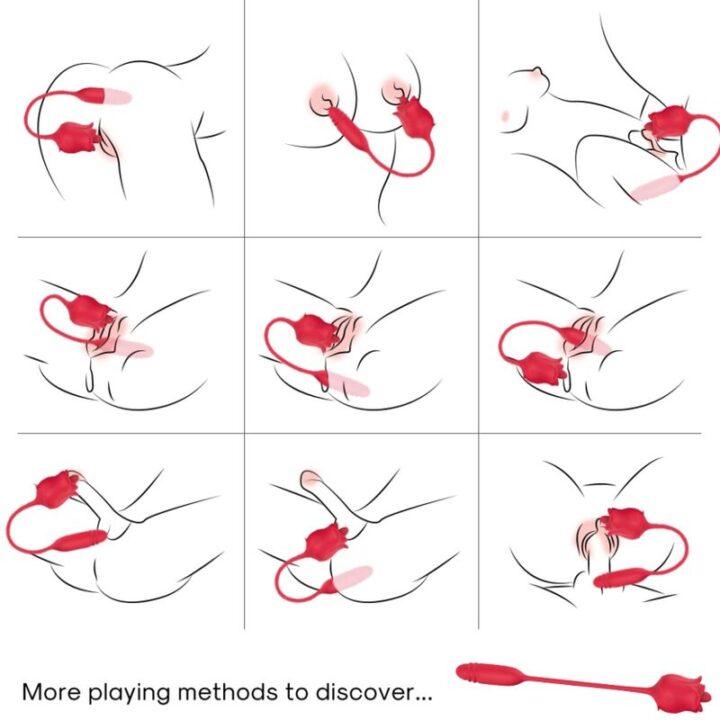 More playing methods to discover...