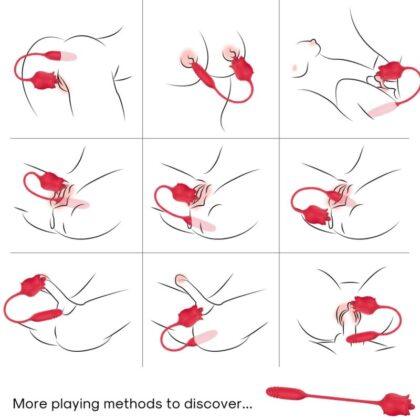 More playing methods to discover...