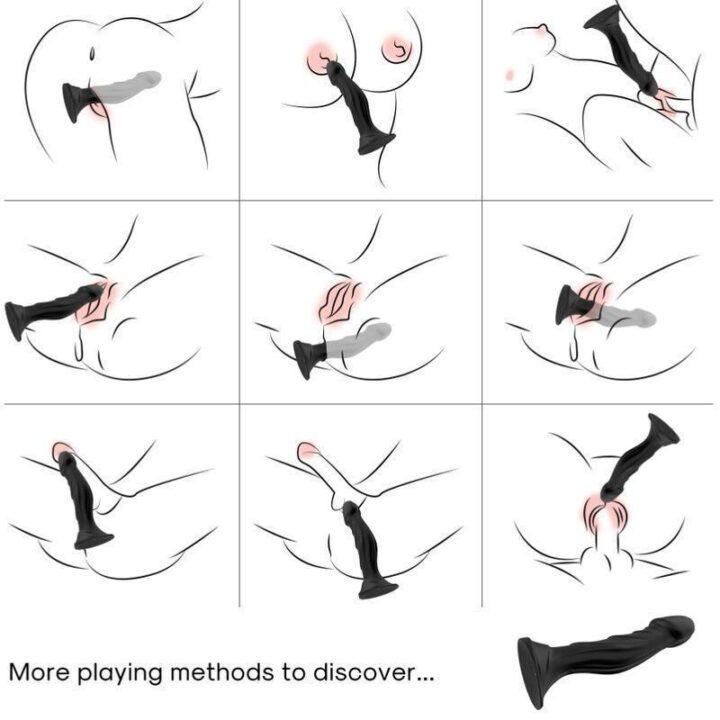 More playing methods to discover...