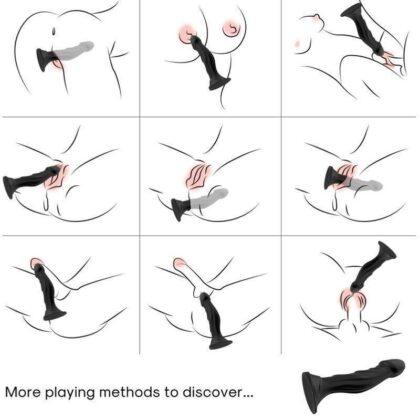 More playing methods to discover...