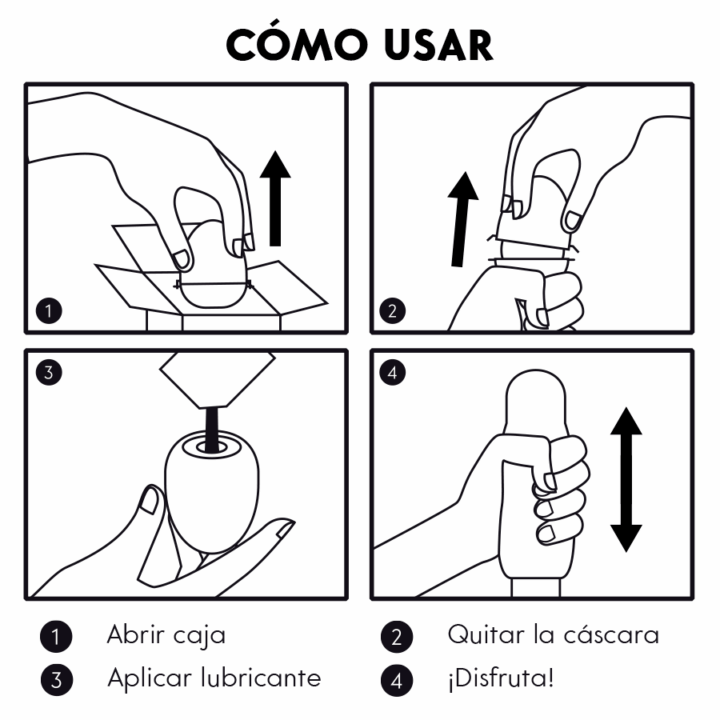 CÓMO USAR

1

2

3

4

1 Abrir caja

2 Quitar la cáscara

3 Aplicar lubricante

4 ¡Disfruta!