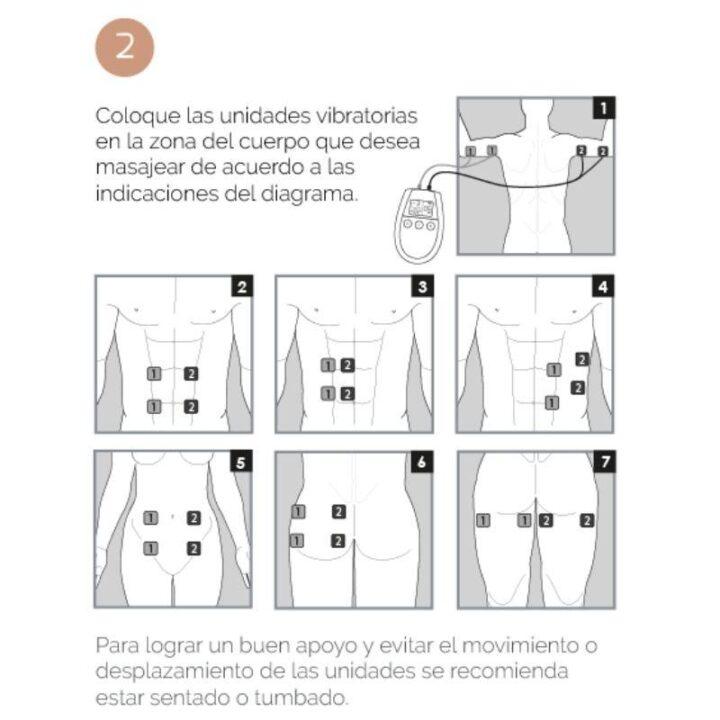 2

Coloque las unidades vibratorias en la zona del cuerpo que desea masajear de acuerdo a las indicaciones del diagrama.

1
1 1 2 2

2
1 2
1 2

3
1 2
1 2

4
2
1
2
1

5
1 2
1 2

6
1 2
1 2

7
1 1 2 2

Para lograr un buen apoyo y evitar el movimiento o desplazamiento de las unidades se recomienda estar sentado o tumbado.